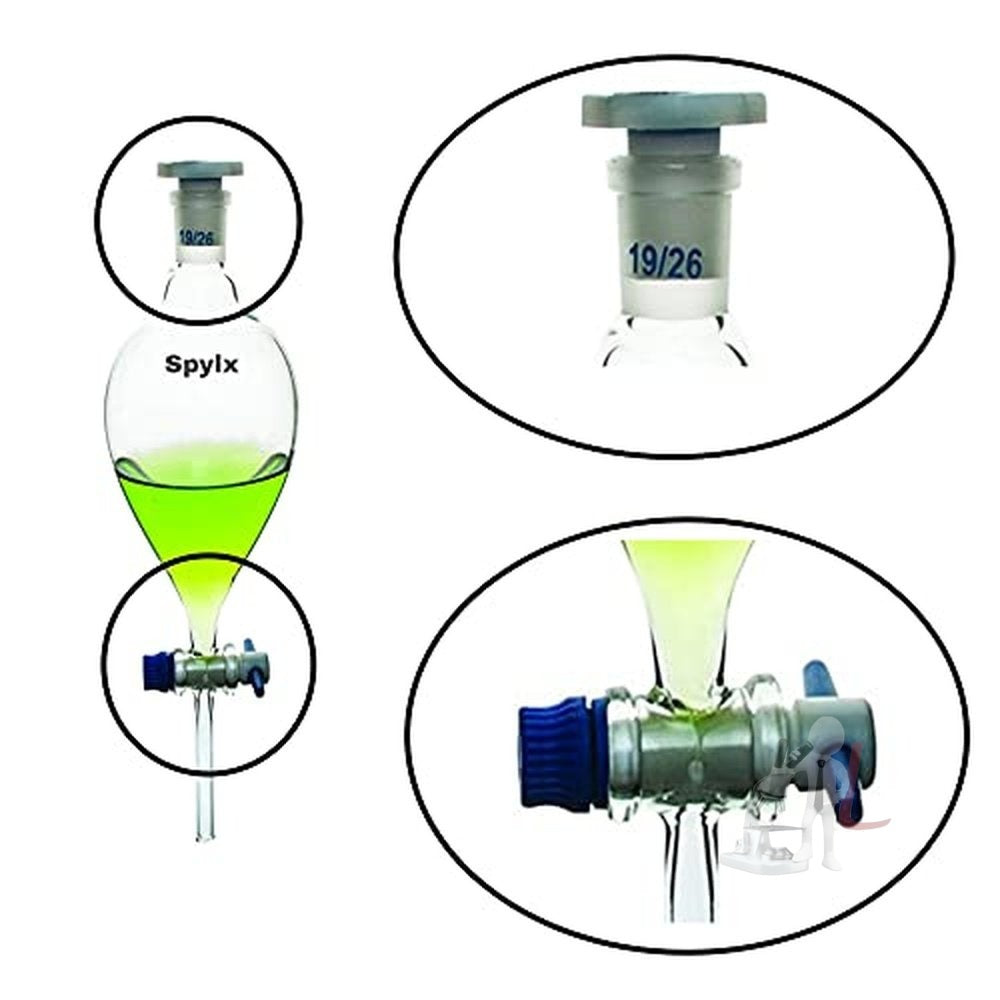 19/26

Spylx

19/26