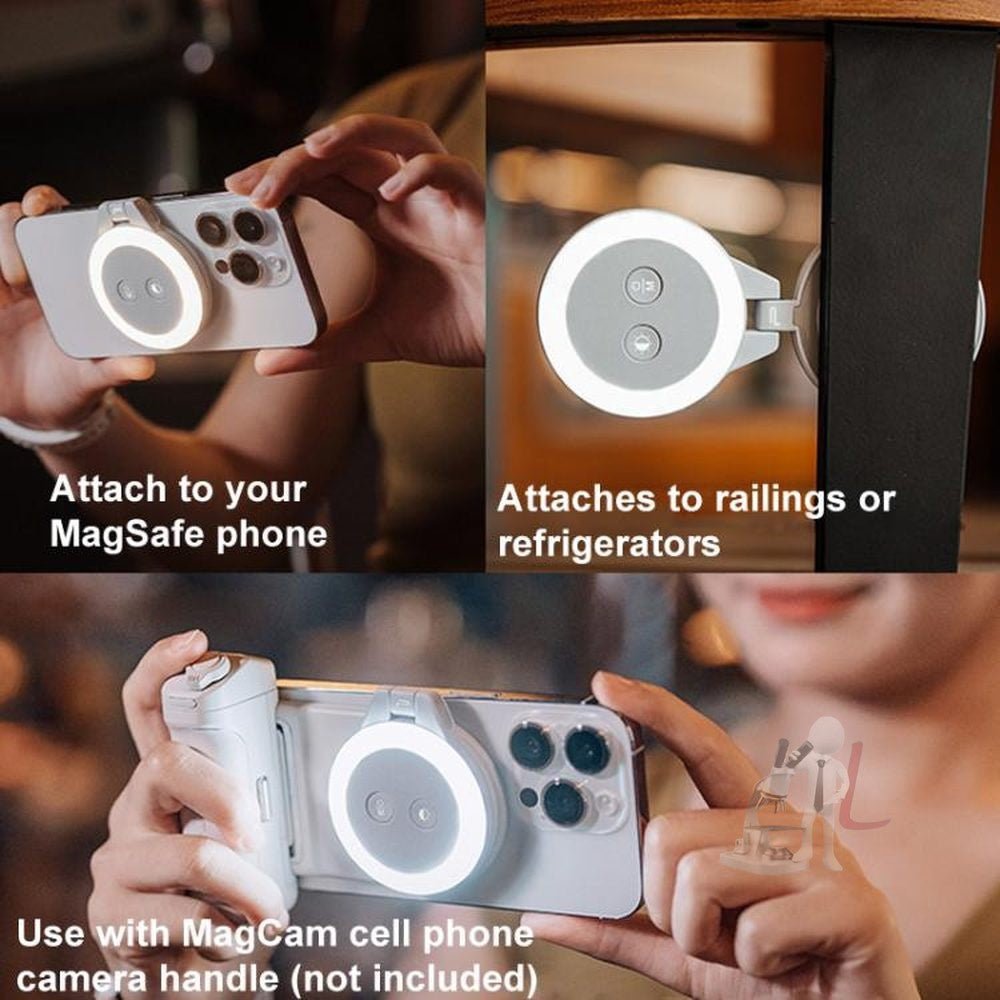 Attach to your MagSafe phone

Attaches to railings or refrigerators

Use with MagCam cell phone camera handle (not included)