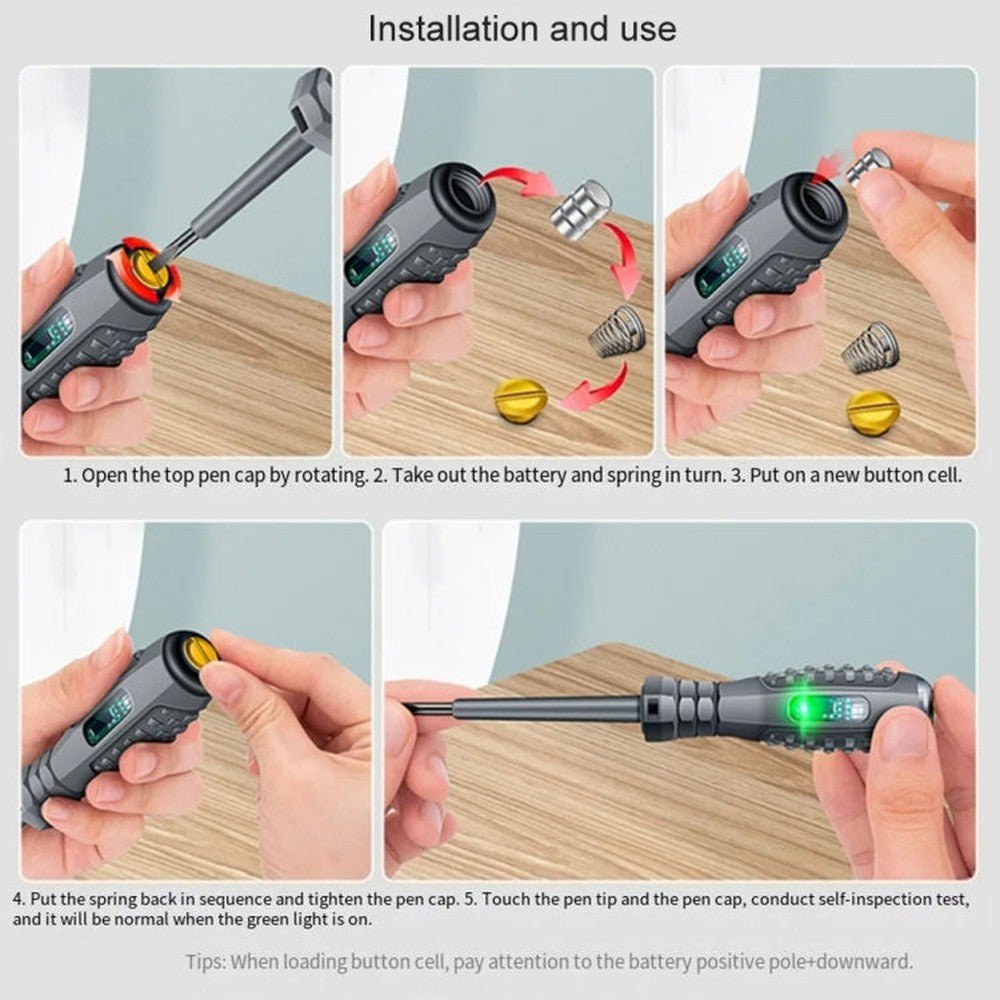 Installation and use

1. Open the top pen cap by rotating. 2. Take out the battery and spring in turn. 3. Put on a new button cell.

4. Put the spring back in sequence and tighten the pen cap. 5. Touch the pen tip and the pen cap, conduct self-inspection test, and it will be normal when the green light is on.

Tips: When loading button cell, pay attention to the battery positive pole+downward.