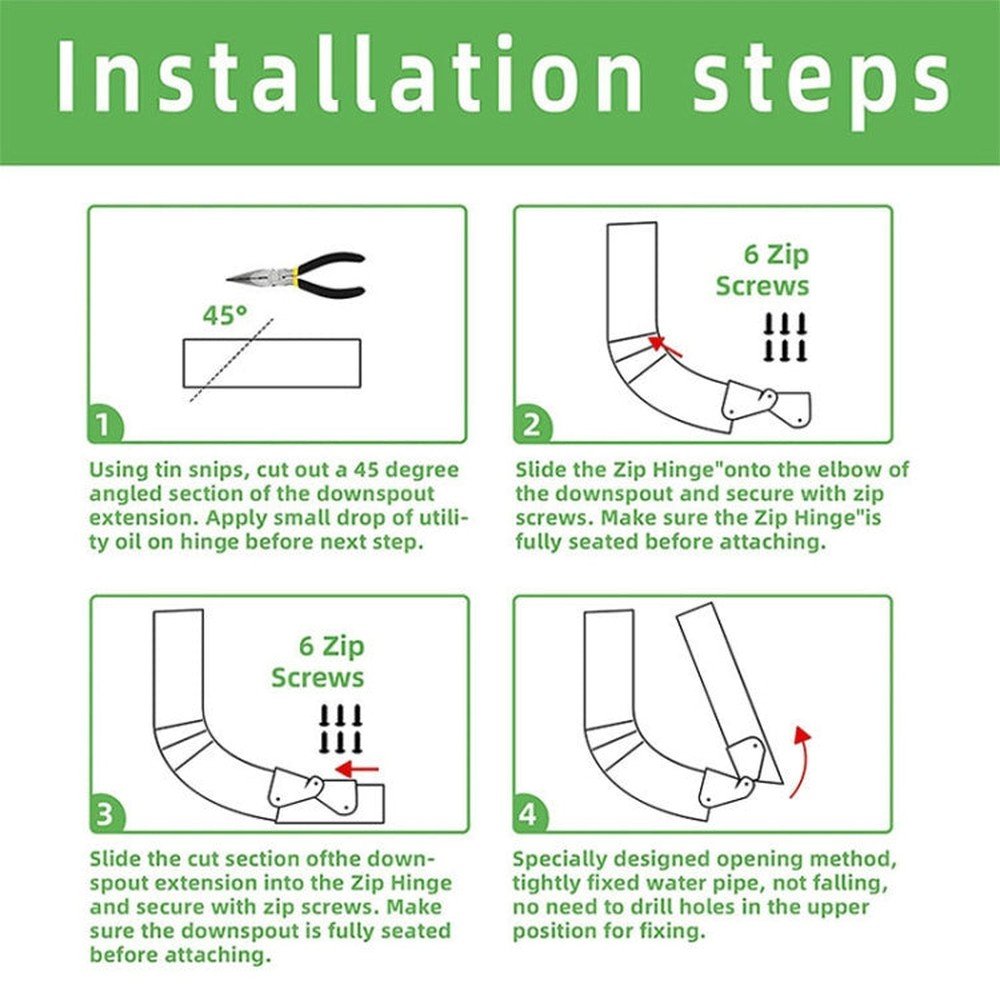 Installation steps

45°

1

Using tin snips, cut out a 45 degree angled section of the downspout extension. Apply small drop of utility oil on hinge before next step.

6 Zip Screws

2

Slide the Zip Hinge"onto the elbow of the downspout and secure with zip screws. Make sure the Zip Hinge"is fully seated before attaching.

6 Zip Screws

3

Slide the cut section ofthe downspout extension into the Zip Hinge and secure with zip screws. Make sure the downspout is fully seated before attaching.

4

Specially designed opening method, tightly fixed water pipe, not falling, no need to drill holes in the upper position for fixing.