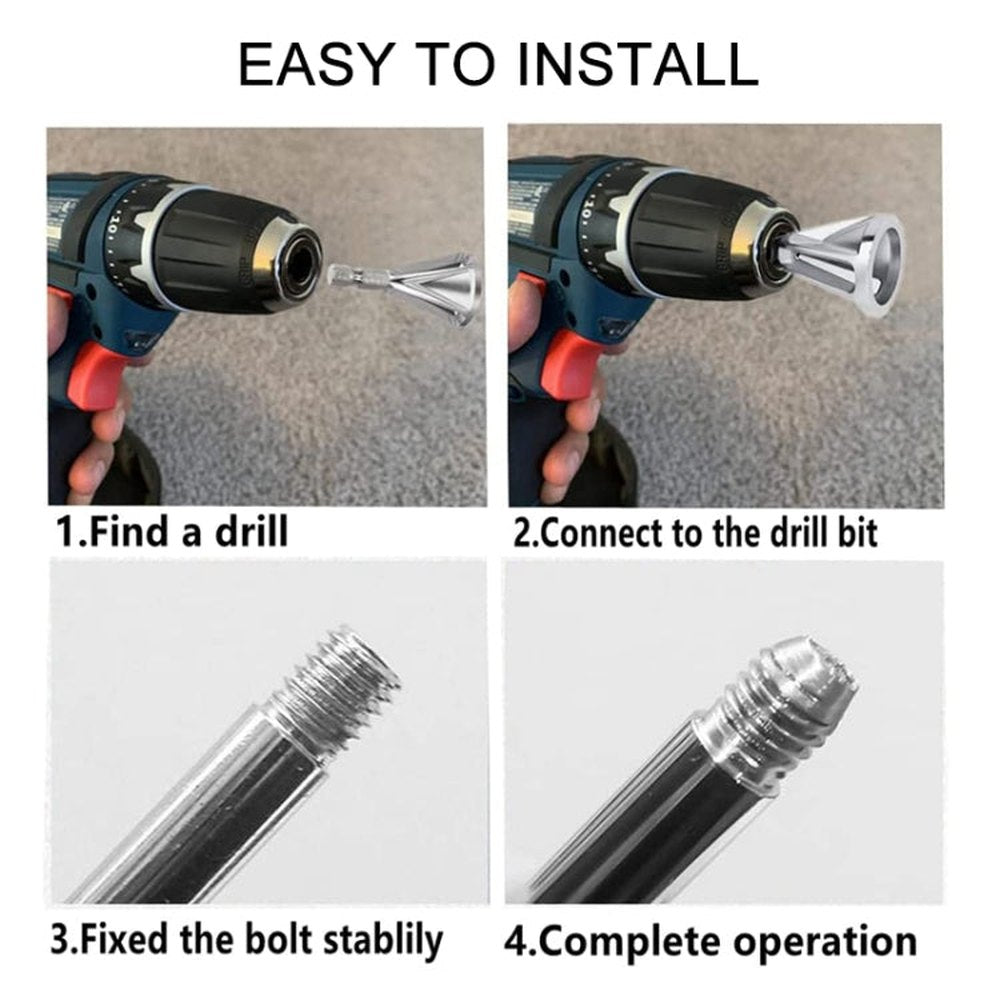 EASY TO INSTALL

1.Find a drill

2.Connect to the drill bit

3.Fixed the bolt stablily

4.Complete operation