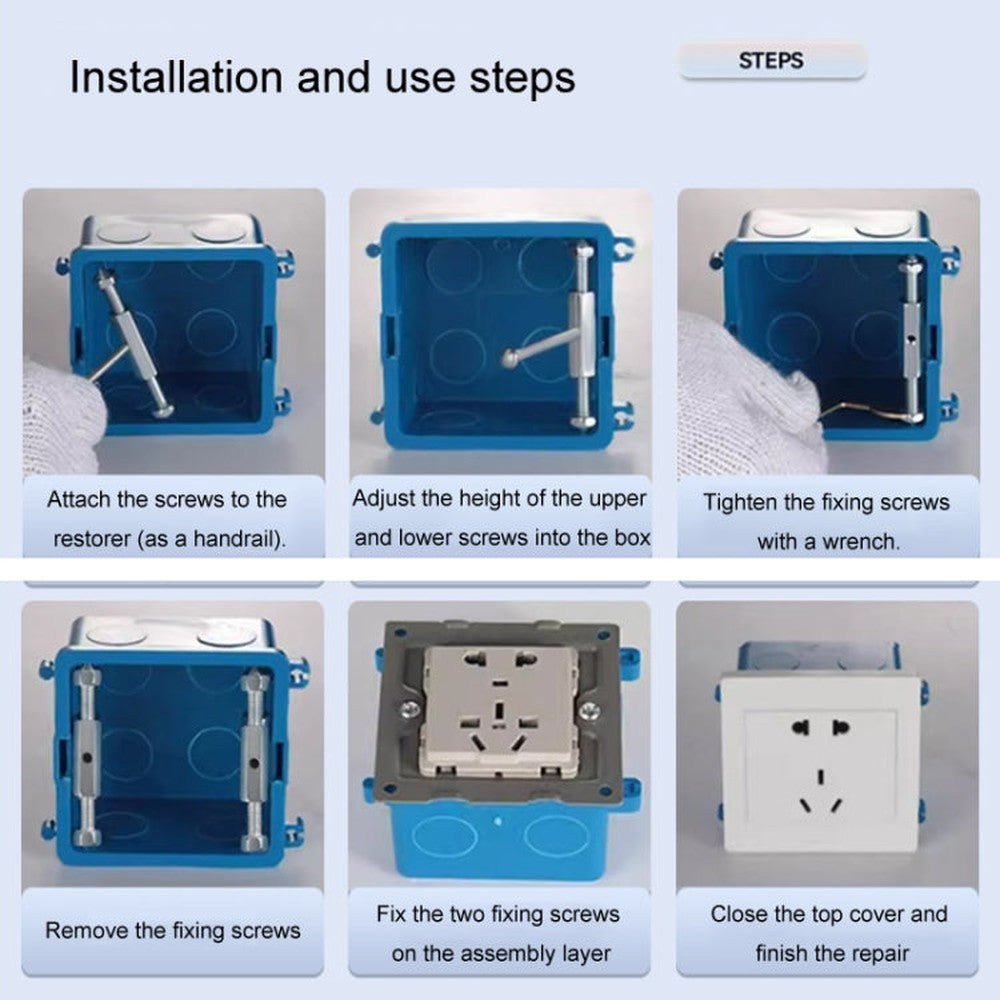 Installation and use steps

STEPS

Attach the screws to the restorer (as a handrail).

Adjust the height of the upper and lower screws into the box

Tighten the fixing screws with a wrench.

Remove the fixing screws

Fix the two fixing screws on the assembly layer

Close the top cover and finish the repair