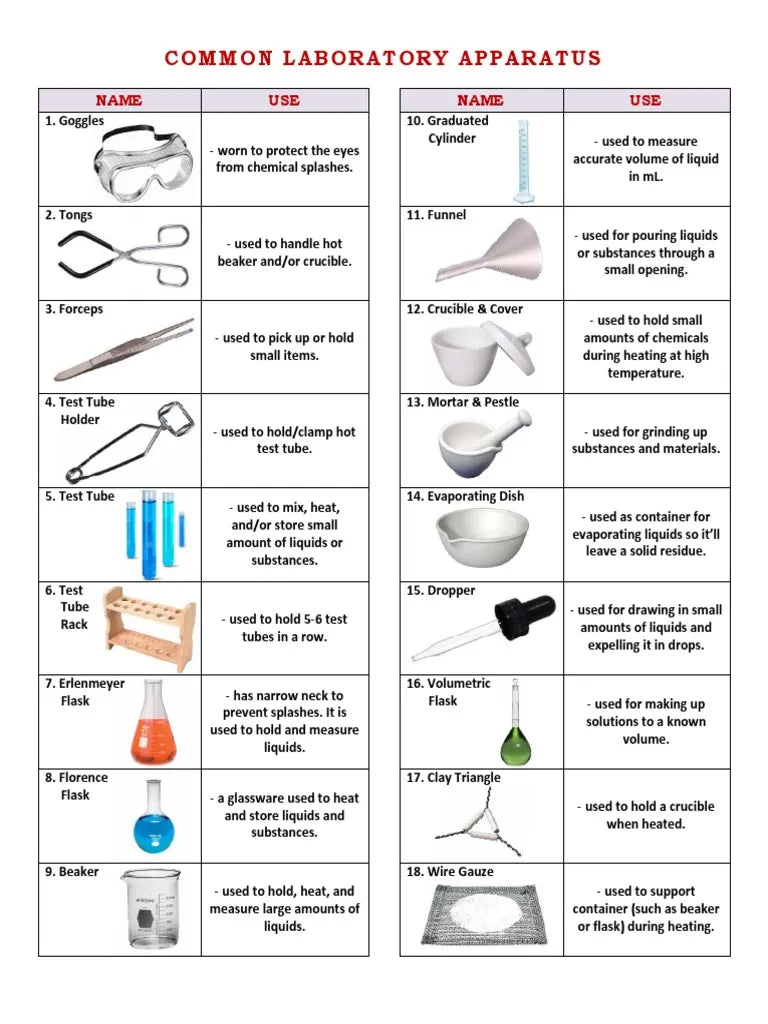 COMMON LABORATORY APPARATUS

| NAME | USE |
|---|---|
| 1. Goggles | - worn to protect the eyes from chemical splashes. |
| 2. Tongs | - used to handle hot beaker and/or crucible. |
| 3. Forceps | - used to pick up or hold small items. |
| 4. Test Tube Holder | - used to hold/clamp hot test tube. |
| 5. Test Tube | - used to mix, heat, and/or store small amount of liquids or substances. |
| 6. Test Tube Rack | - used to hold 5-6 test tubes in a row. |
| 7. Erlenmeyer Flask | - has narrow neck to prevent splashes. It is used to hold and measure liquids. |
| 8. Florence Flask | - a glassware used to heat and store liquids and substances. |
| 9. Beaker | - used to hold, heat, and measure large amounts of liquids. |

| NAME | USE |
|---|---|
| 10. Graduated Cylinder | - used to measure accurate volume of liquid in mL. |
| 11. Funnel | - used for pouring liquids or substances through a small opening. |
| 12. Crucible & Cover | - used to hold small amounts of chemicals during heating at high temperature. |
| 13. Mortar & Pestle | - used for grinding up substances and materials. |
| 14. Evaporating Dish | - used as container for evaporating liquids so it'll leave a solid residue. |
| 15. Dropper | - used for drawing in small amounts of liquids and expelling it in drops. |
| 16. Volumetric Flask | - used for making up solutions to a known volume. |
| 17. Clay Triangle | - used to hold a crucible when heated. |
| 18. Wire Gauze | - used to support container (such as beaker or flask) during heating. |