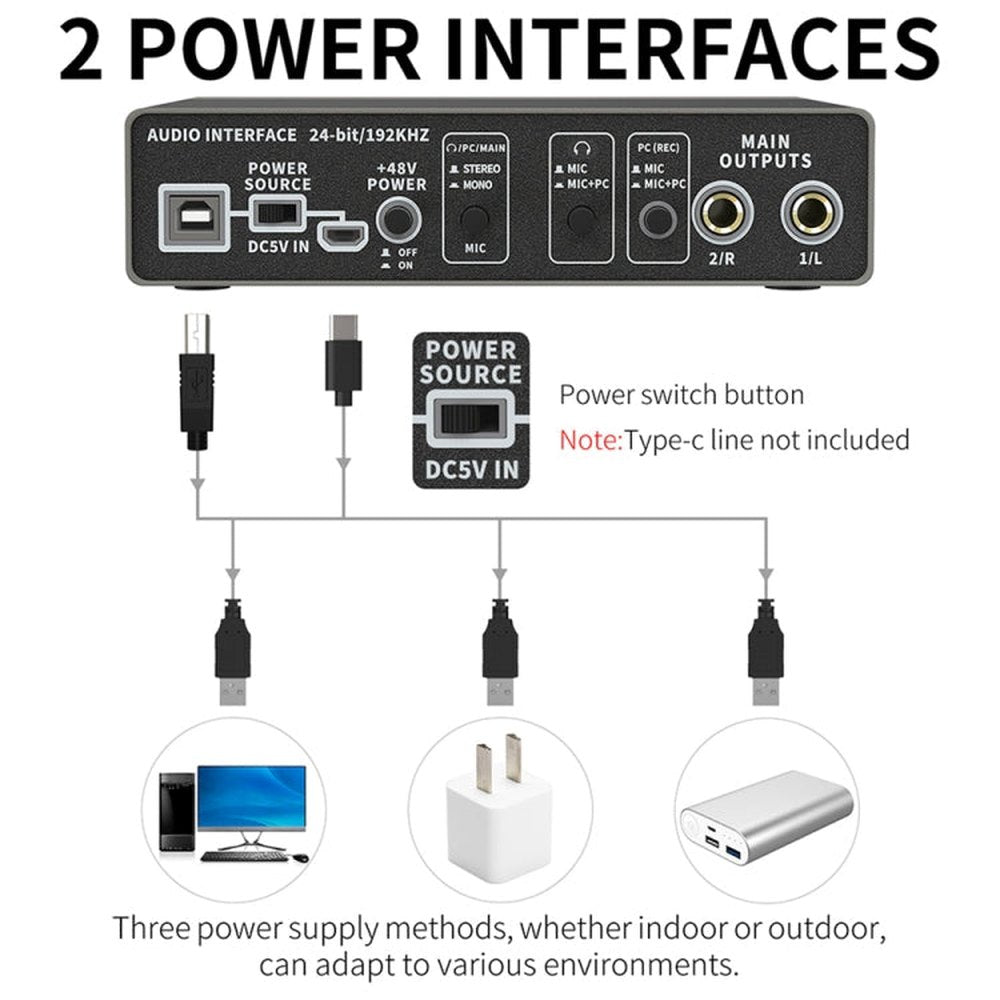 2 POWER INTERFACES

AUDIO INTERFACE 24-bit/192KHZ

POWER SOURCE

DC5V IN

+48V POWER

OFF

ON

/PC/MAIN

STEREO

MONO

MIC

MIC

MIC+PC

PC (REC)

MIC

MIC+PC

MAIN OUTPUTS

2/R

1/L

POWER SOURCE

DC5V IN

Power switch button

Note:Type-c line not included

Three power supply methods, whether indoor or outdoor, can adapt to various environments.