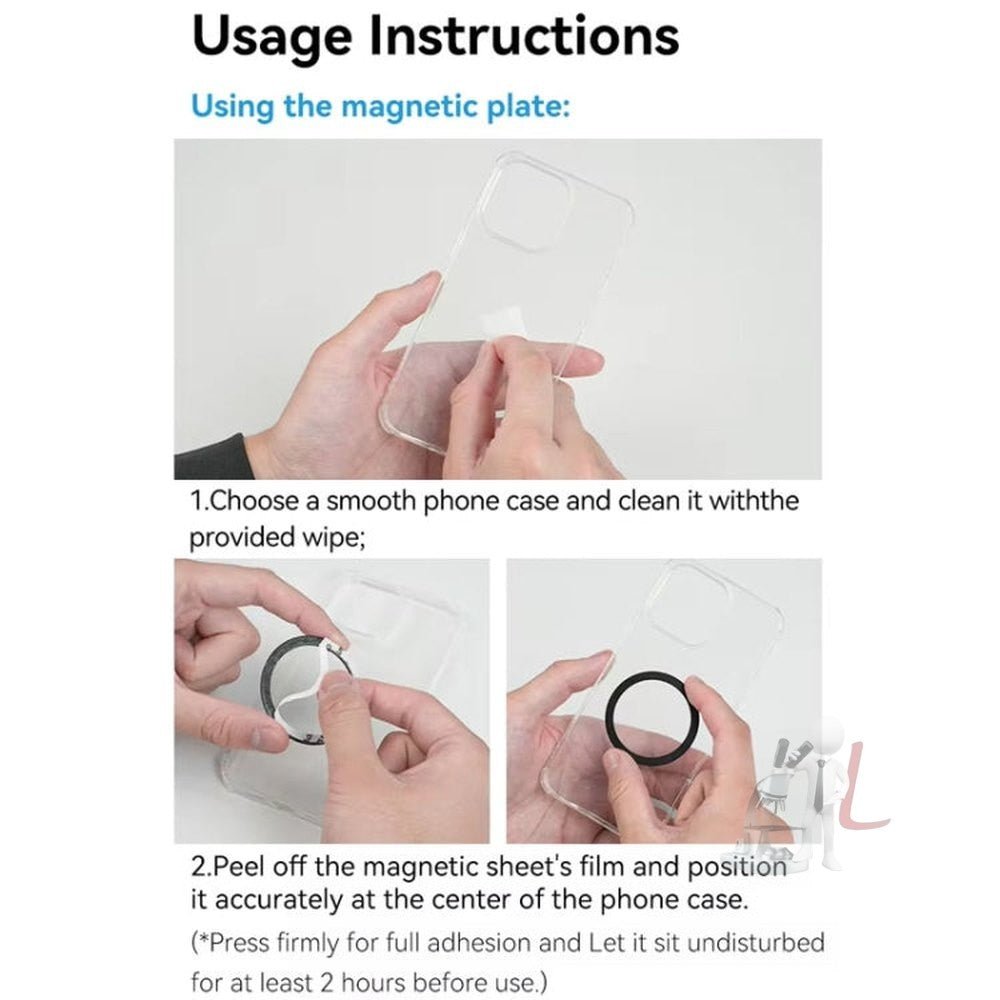 Usage Instructions

Using the magnetic plate:

1.Choose a smooth phone case and clean it withthe provided wipe;

2.Peel off the magnetic sheet's film and position it accurately at the center of the phone case.

(*Press firmly for full adhesion and Let it sit undisturbed for at least 2 hours before use.)