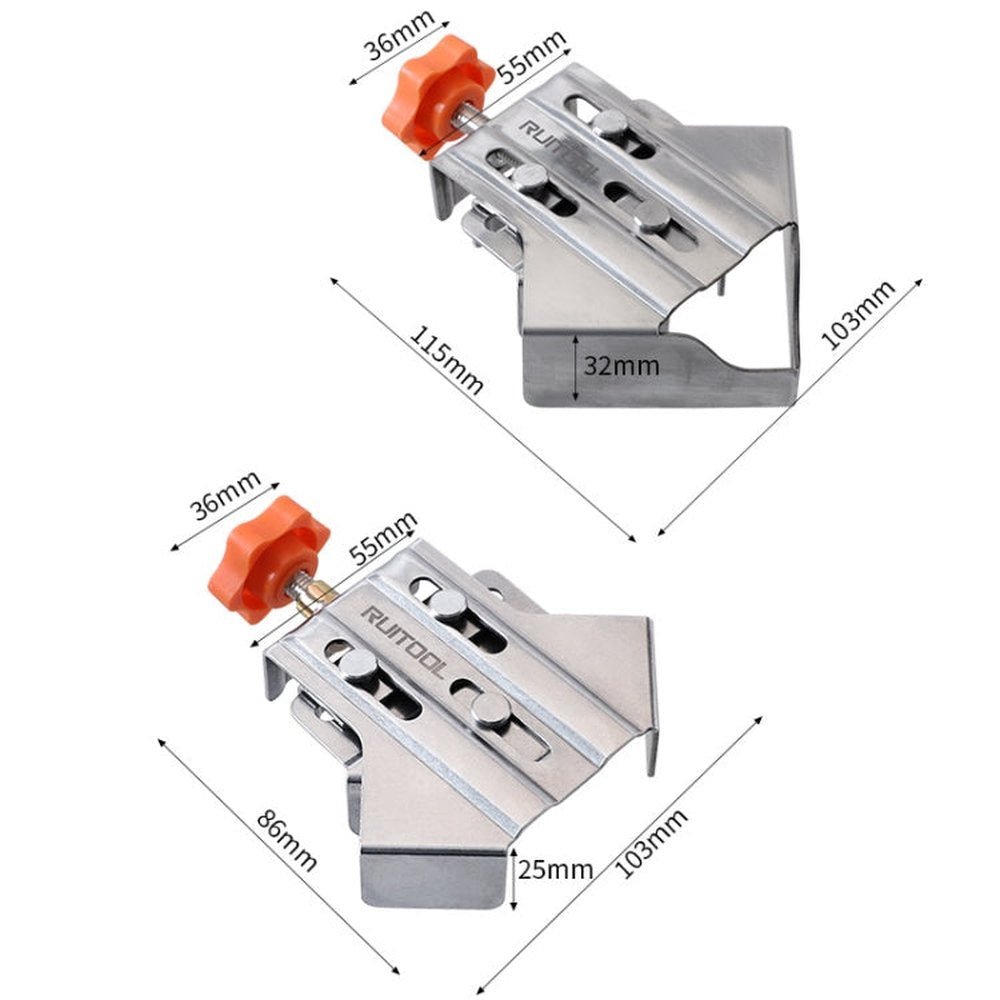 36mm
55mm
RUITOOL
115mm
32mm
103mm

36mm
55mm
RUITOOL
86mm
25mm
103mm