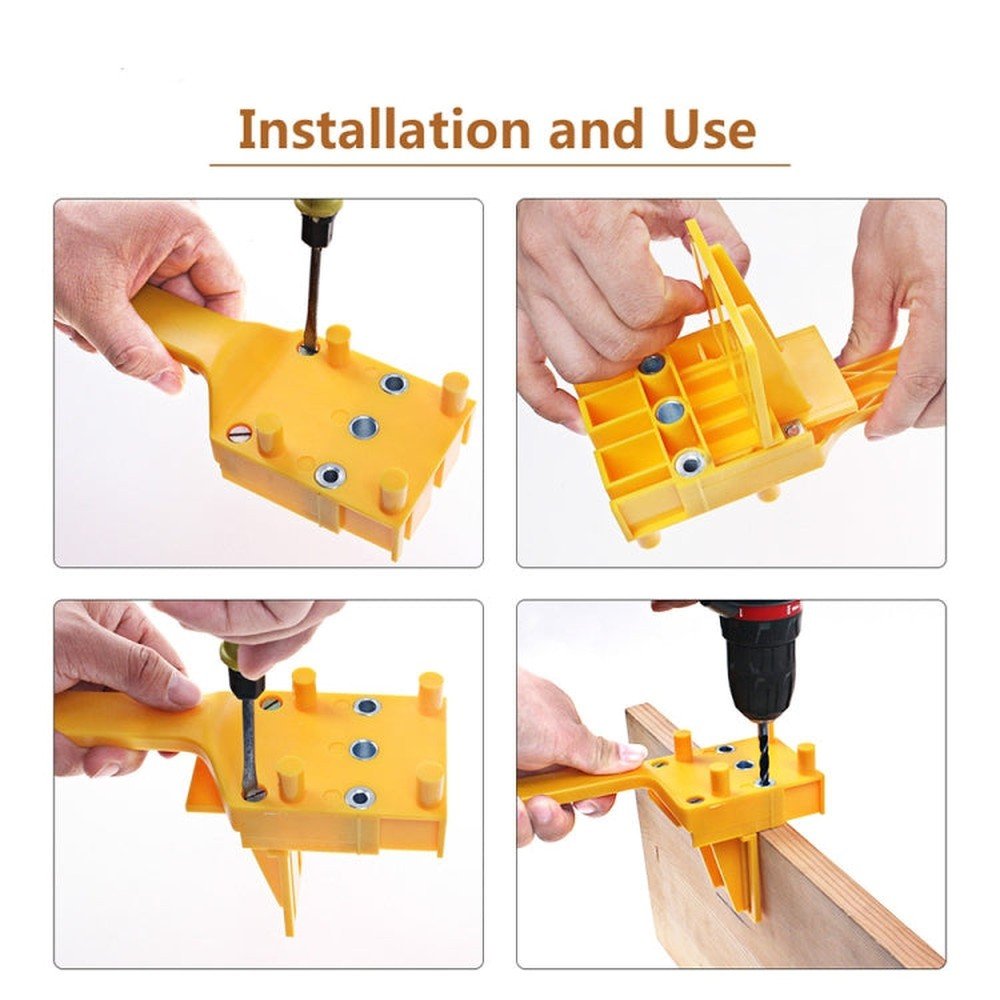 Installation and Use