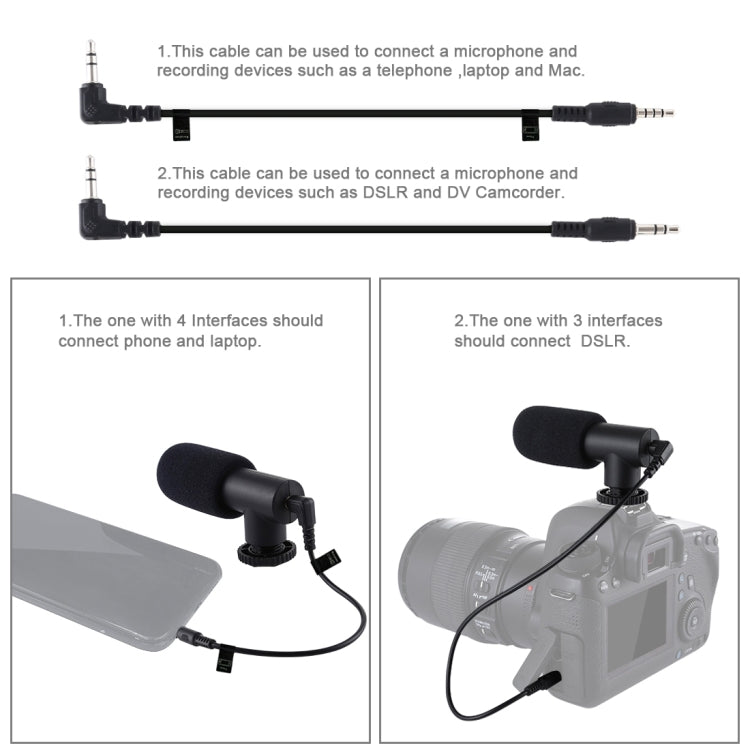 1.This cable can be used to connect a microphone and recording devices such as a telephone ,laptop and Mac.

2.This cable can be used to connect a microphone and recording devices such as DSLR and DV Camcorder.

1.The one with 4 Interfaces should connect phone and laptop.

2.The one with 3 interfaces should connect DSLR.