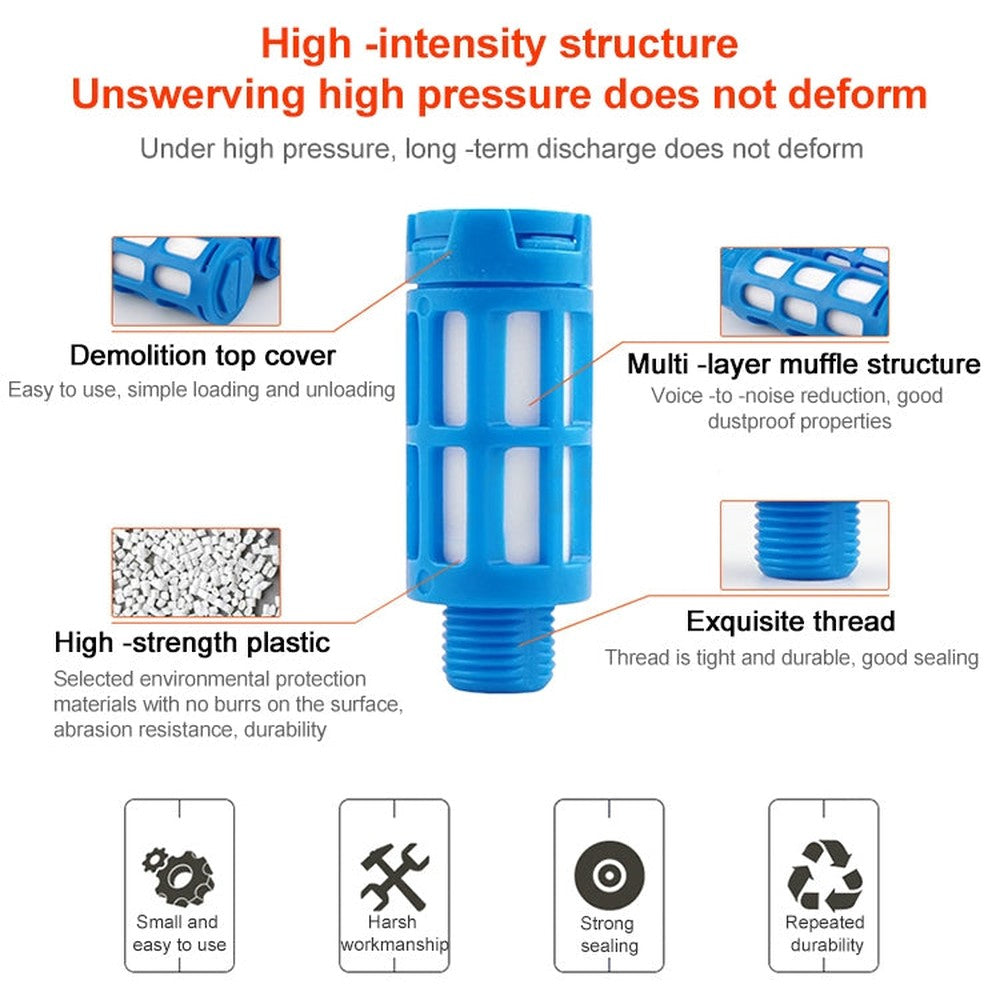 High -intensity structure
Unswerving high pressure does not deform

Under high pressure, long -term discharge does not deform

Demolition top cover
Easy to use, simple loading and unloading

Multi -layer muffle structure
Voice -to -noise reduction, good dustproof properties

High -strength plastic
Selected environmental protection materials with no burrs on the surface, abrasion resistance, durability

Exquisite thread
Thread is tight and durable, good sealing

Small and easy to use

Harsh workmanship

Strong sealing

Repeated durability