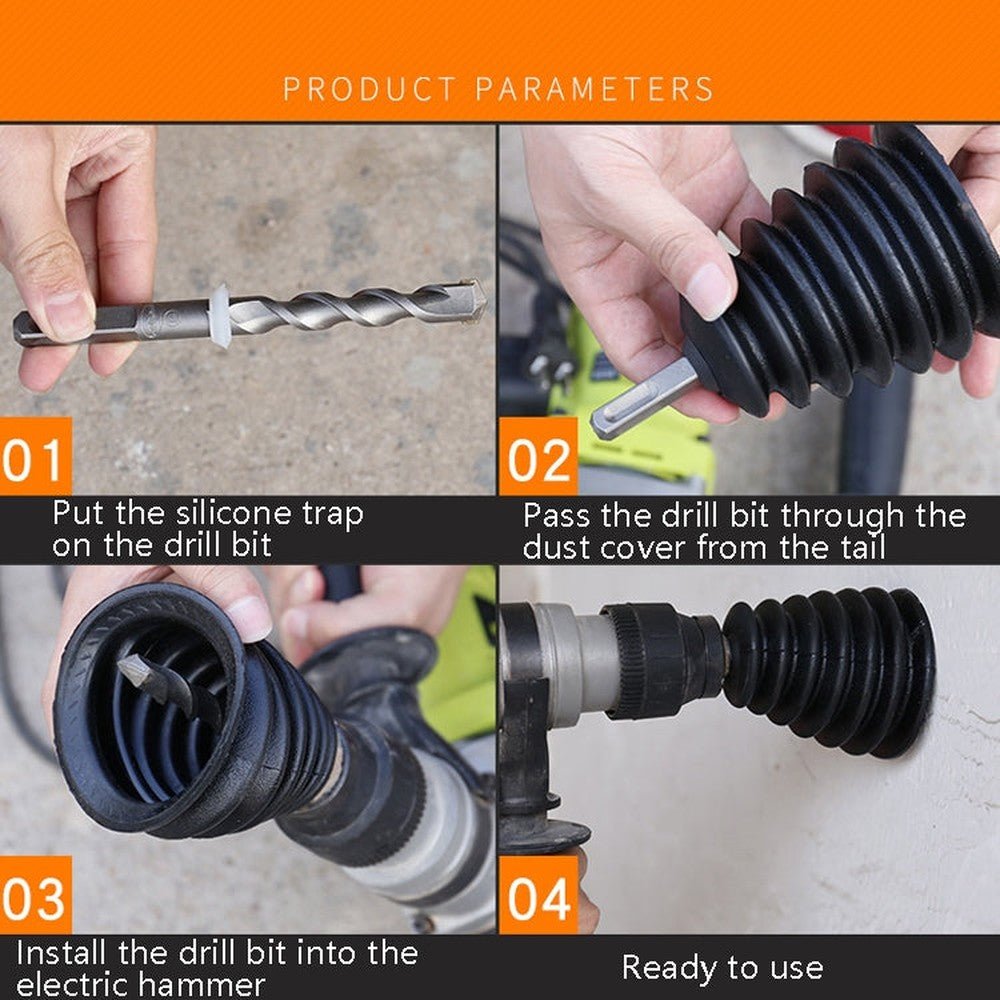 PRODUCT PARAMETERS

01
Put the silicone trap on the drill bit

02
Pass the drill bit through the dust cover from the tail

03
Install the drill bit into the electric hammer

04
Ready to use