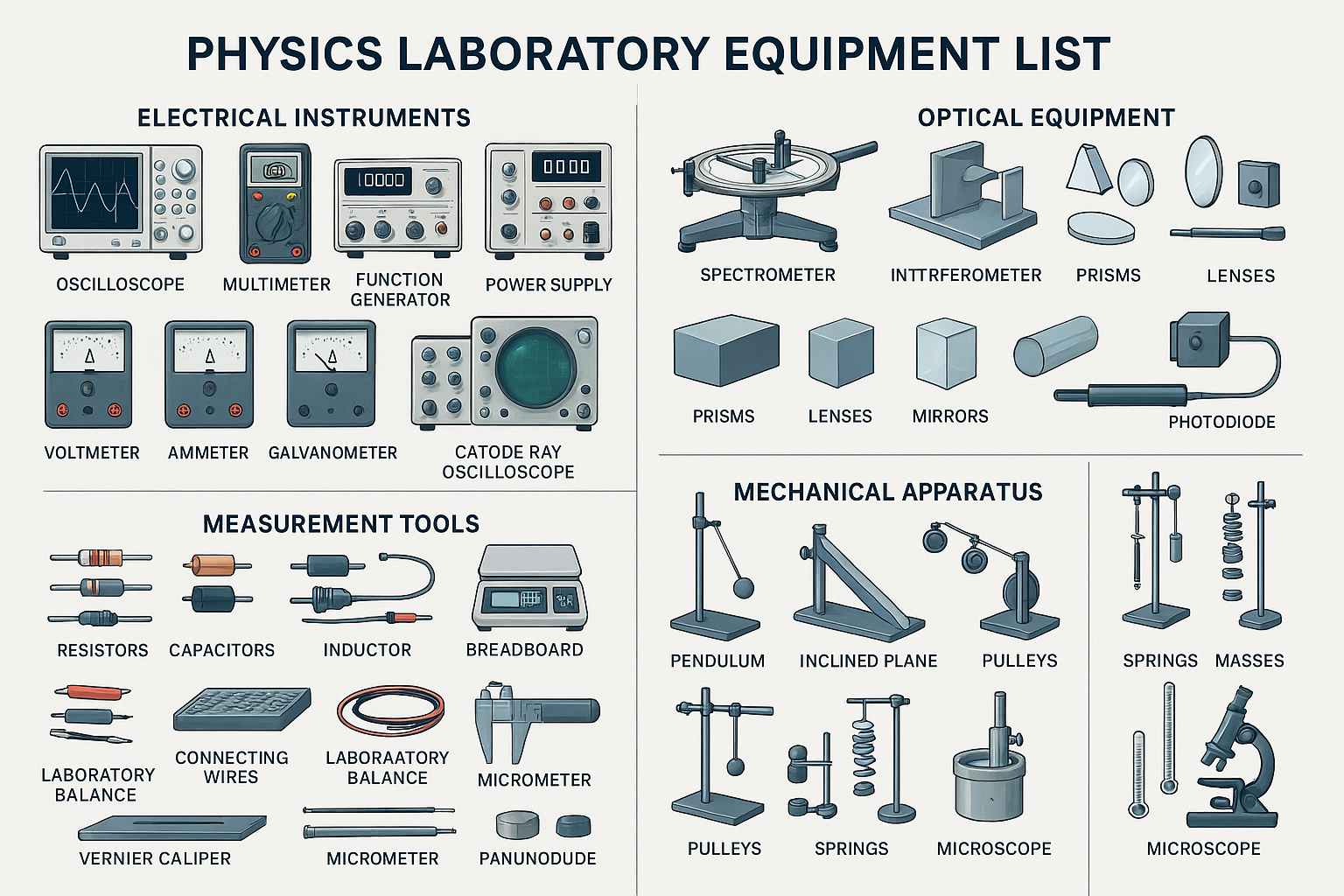 PHYSICS LABORATORY EQUIPMENT LIST

ELECTRICAL INSTRUMENTS

10000

0000

OSCILLOSCOPE

MULTIMETER

FUNCTION GENERATOR

POWER SUPPLY

VOLTMETER

AMMETER

GALVANOMETER

CATODE RAY OSCILLOSCOPE

MEASUREMENT TOOLS

RESISTORS

CAPACITORS

INDUCTOR

BREADBOARD

LABORATORY BALANCE

CONNECTING WIRES

LABORAATORY BALANCE

MICROMETER

VERNIER CALIPER

MICROMETER

PANUNODUDE

OPTICAL EQUIPMENT

SPECTROMETER

INTTRFEROMETER

PRISMS

LENSES

PRISMS

LENSES

MIRRORS

PHOTODIODE

MECHANICAL APPARATUS

PENDULUM

INCLINED PLANE

PULLEYS

SPRINGS

MASSES

PULLEYS

SPRINGS

MICROSCOPE

MICROSCOPE